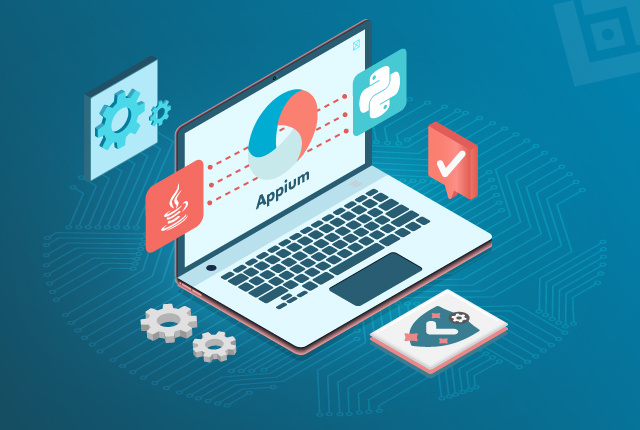 Appium